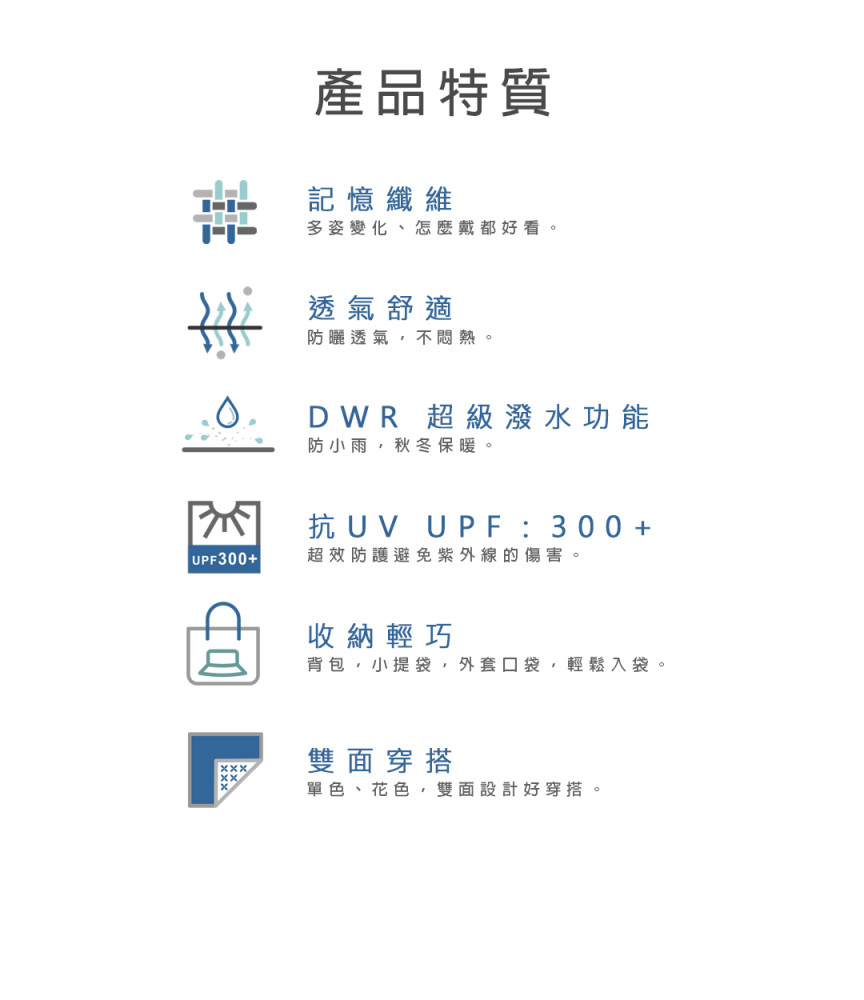 產品特質

記憶纖維
多姿變化、怎麼戴都好看。

透氣舒適
防曬透氣，不悶熱。

DWR 超級潑水功能
防小雨，秋冬保暖。

UPF300+

抗UV UPF：300+
超效防護避免紫外線的傷害。

收納輕巧
背包，小提袋，外套口袋，輕鬆入袋。

雙面穿搭
單色、花色，雙面設計好穿搭。